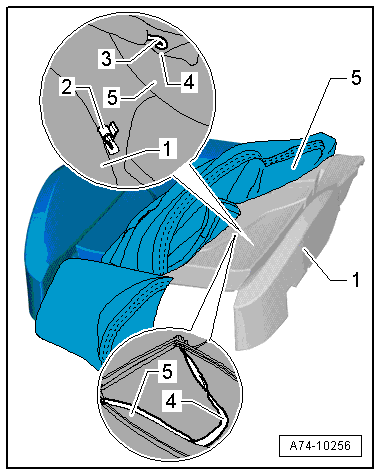 3
4
2
5
1
5
1
5
4
A74-10256