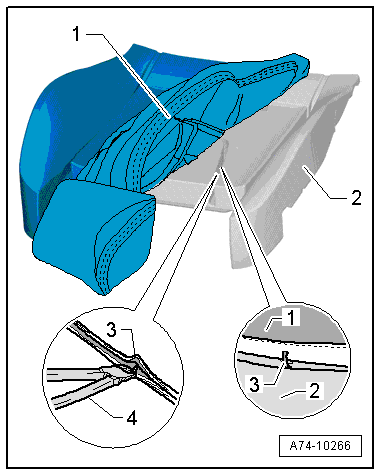 1
2
3
4
1
3
2
A74-10266