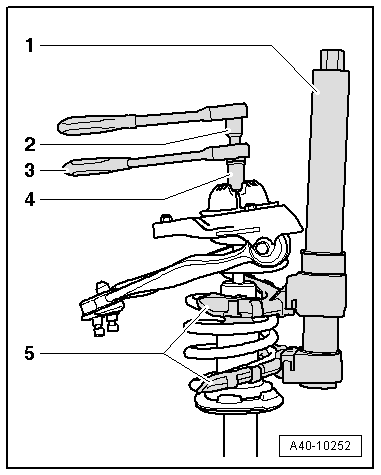 1
2
3
4
5
A40-10252