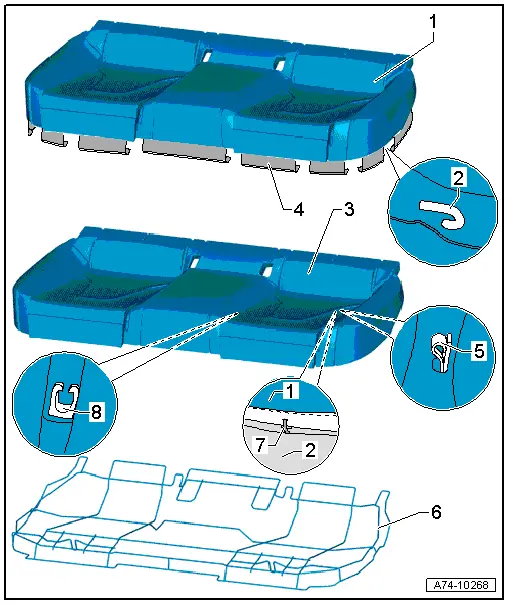 1
2
4
3
5
8
1
7
2
6
A74-10268