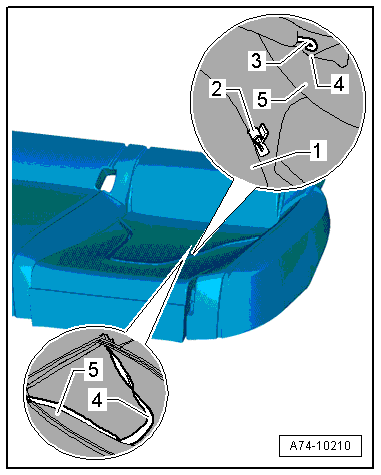 3
4
2
5
1
5
4
A74-10210