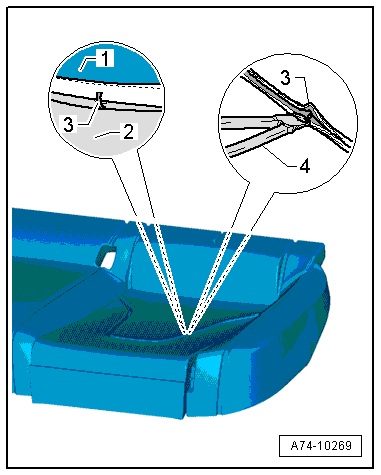 1
3
2
3
4
A74-10269