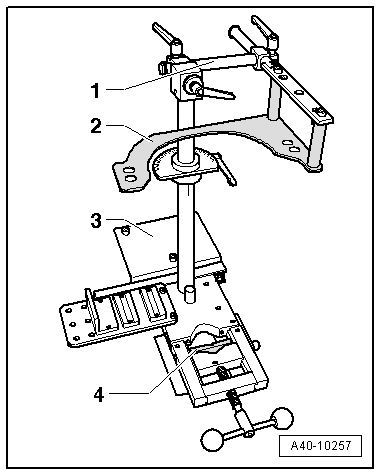 1
2
3
4
A40-10257