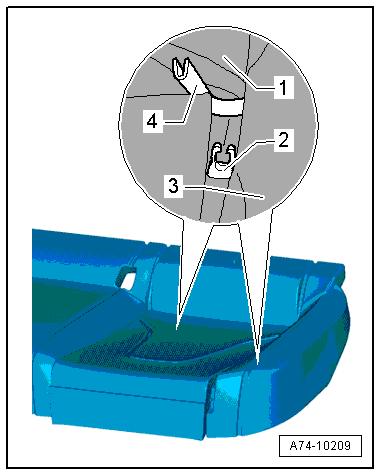 1
4
2
3
A74-10209