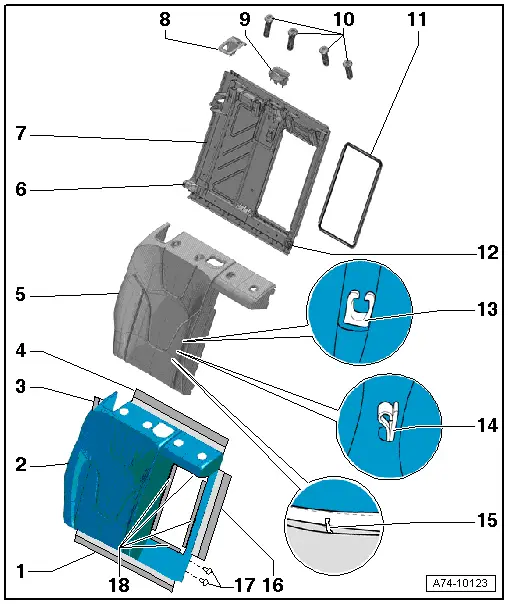 8
9
10
11
7
6
12
5
13
4
3
14
2
15
1
18
17
16
A74-10123