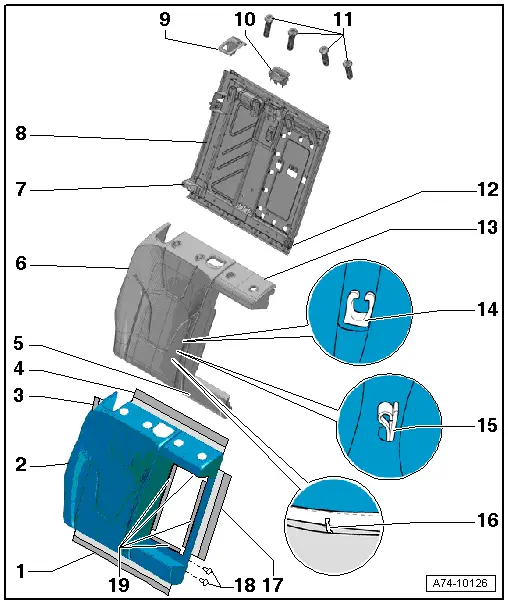 9
10
11
8
7
12
13
6
14
5
4
3
15
2
16
1
19
18
17
A74-10126