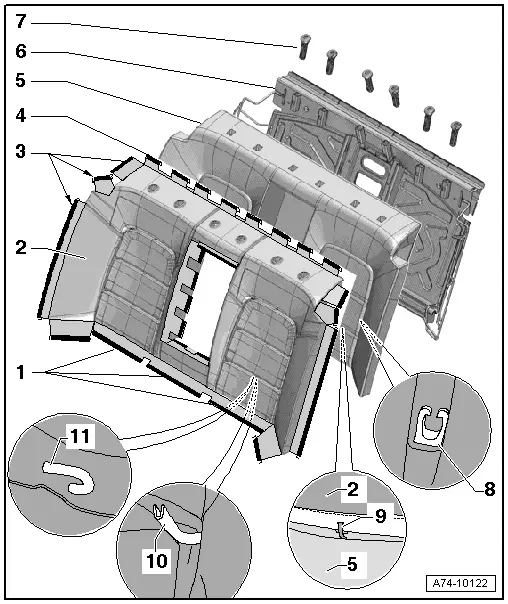 7
6
5
4
3
2
1
11
10
2
9
5
8
A74-10122