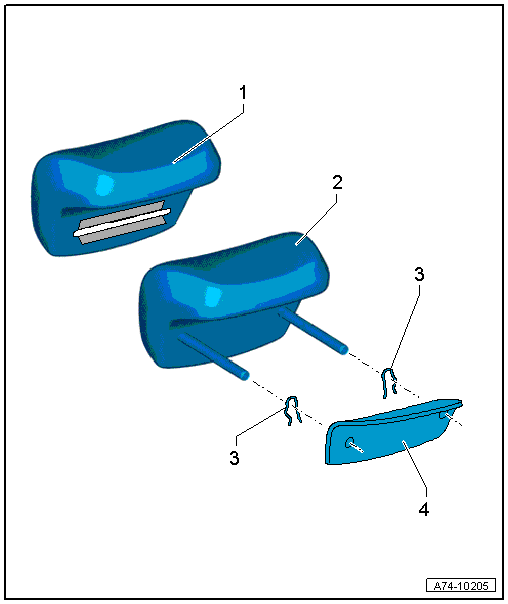 1
2
3
3
4
A74-10205