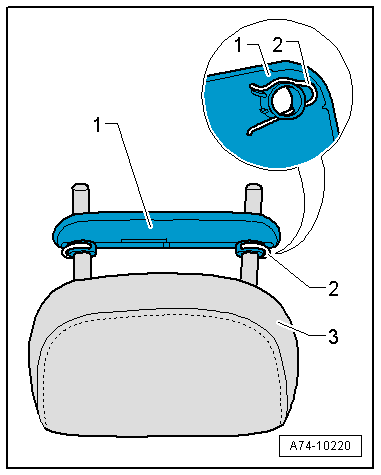 1
2
1
2
3
A74-10220