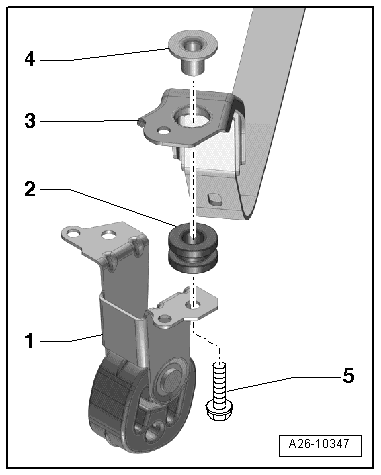 4
3
2
1
5
A26-10347