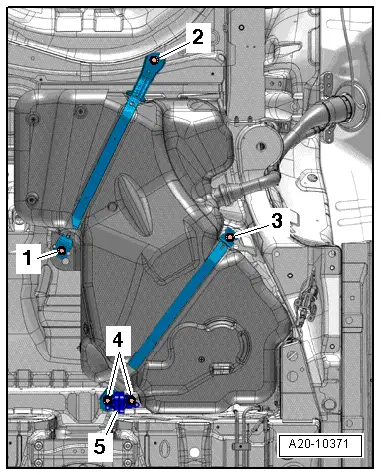 2

3

1

4

5

A20-10371