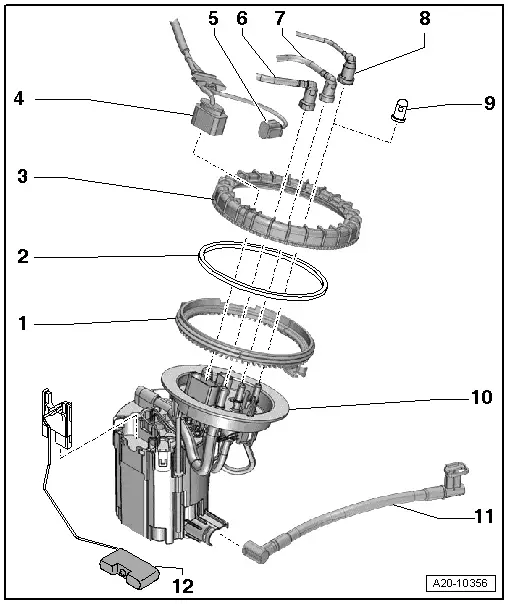 5
6
7
8
4
9
3
2
1
10
11
12
A20-10356