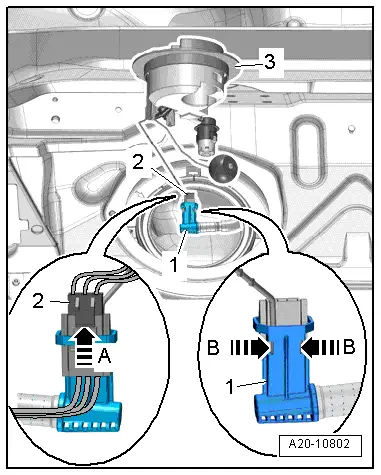 3
2
1
2
A
B
B
1
A20-10802