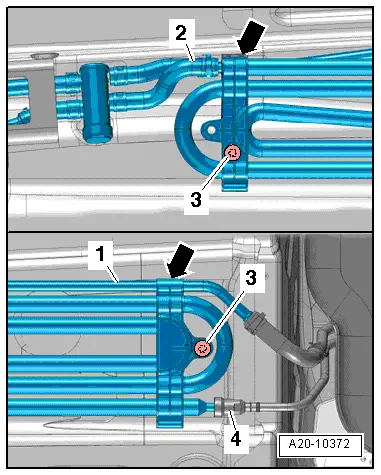 2
3
1
3
4
A20-10372