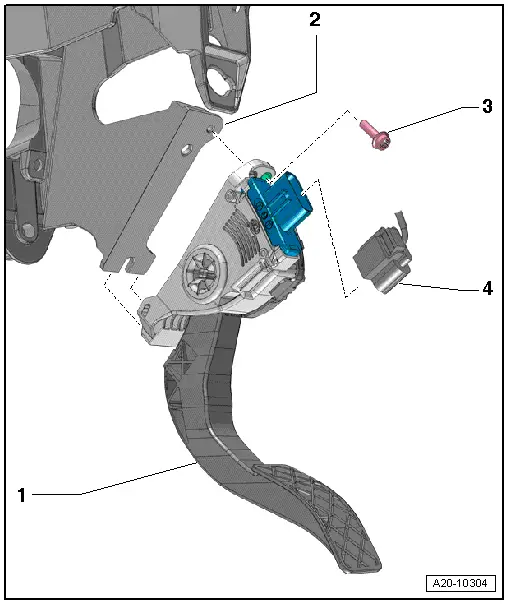 2
3
4
1
A20-10304