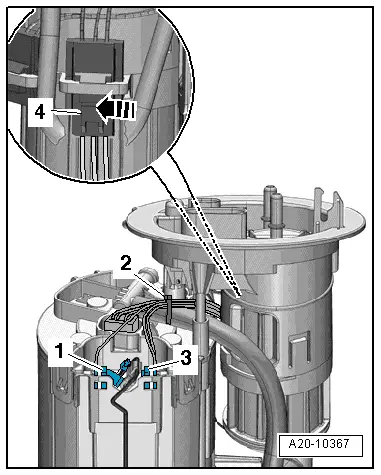 4
2
1
3
A20-10367