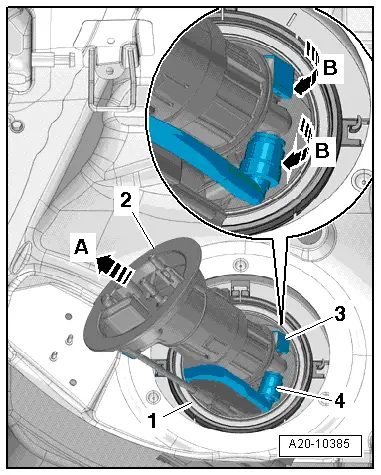 B
B
2
A
3
4
1
A20-10385