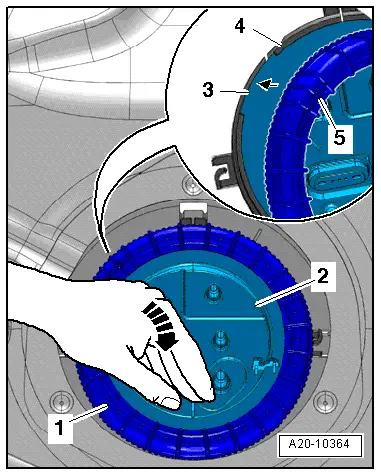 4
3
5
2
1
A20-10364