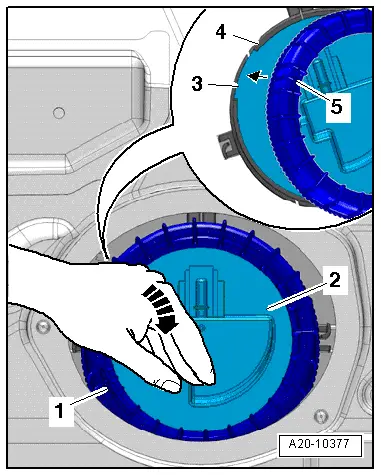 4
3
5
2
1
A20-10377