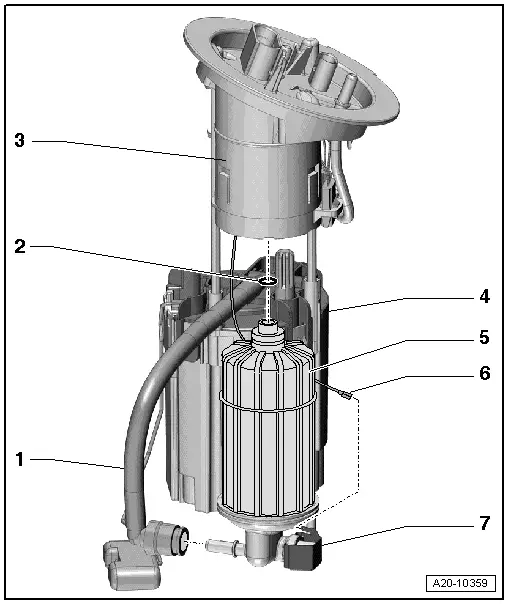 3
2
4
5
6
1
7
A20-10359