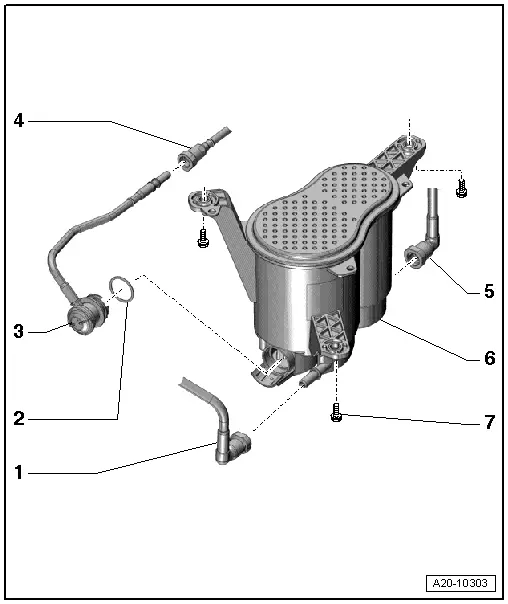 4

3

2

1

5

6

7

A20-10303