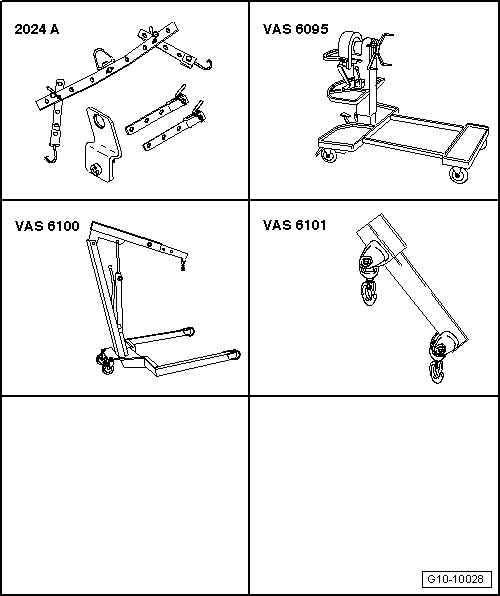 2024 A

VAS 6095

VAS 6100

VAS 6101

G10-10028