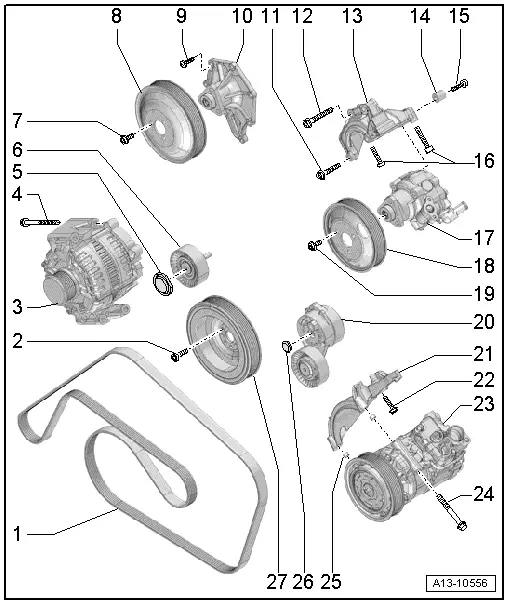 8 9 10 11 12 13 14 15
7
6
5
4
16
17
18
19
3
20
2
21
22
23
24
1
27 26 25
A13-10556