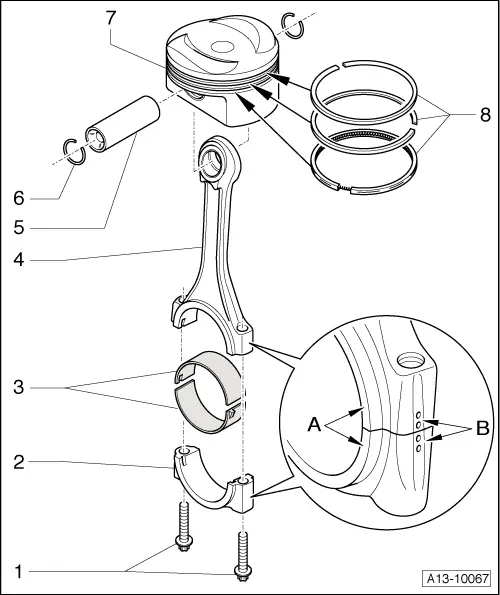 7
8
6
5
4
3
A
B
2
1
A13-10067