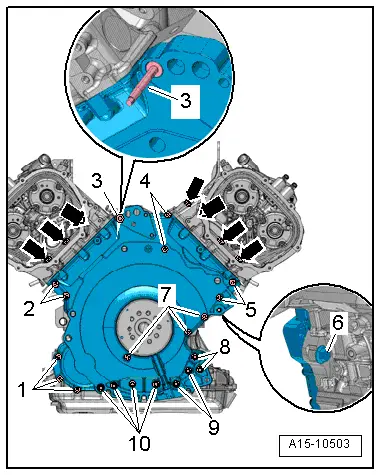 3
3
4
2
7
5
6
8
1
9
10
A15-10503