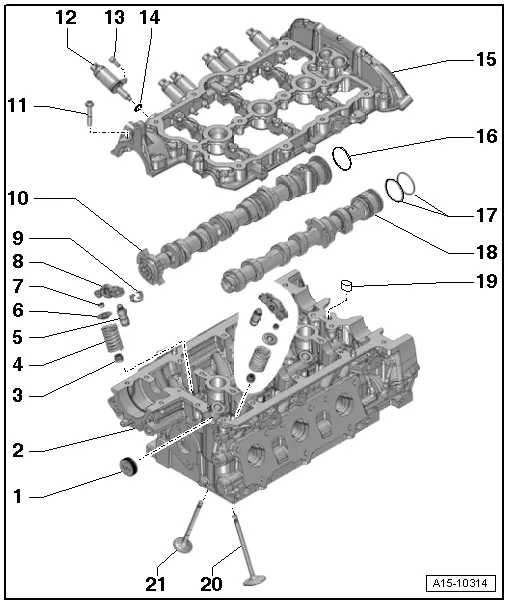 12
13
14
15
11
16
10
17
9
18
8
7
19
6
5
4
3
2
1
21
20
A15-10314