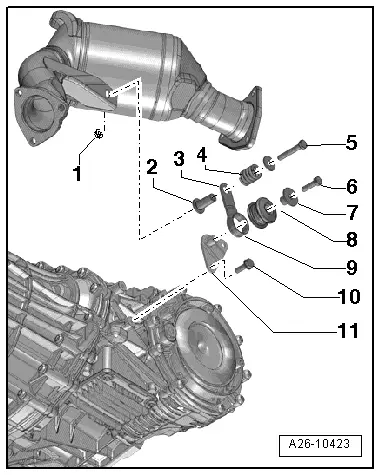 1
2
3
4
5
6
7
8
9
10
11
A26-10423