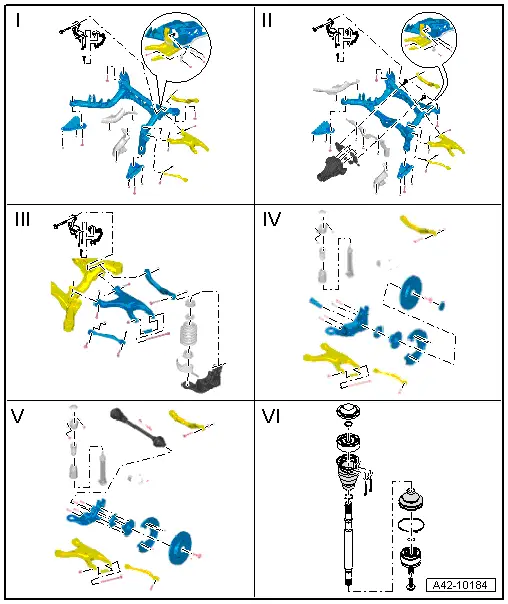 I

II

III

IV

V

VI

A42-10184