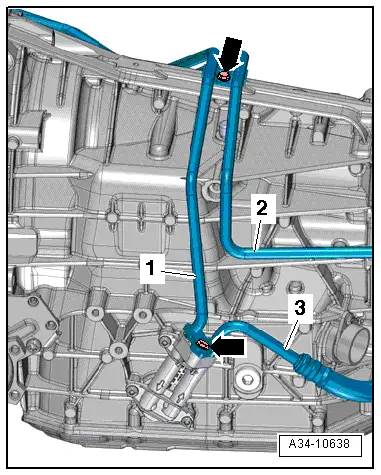 2

1

3

A34-10638