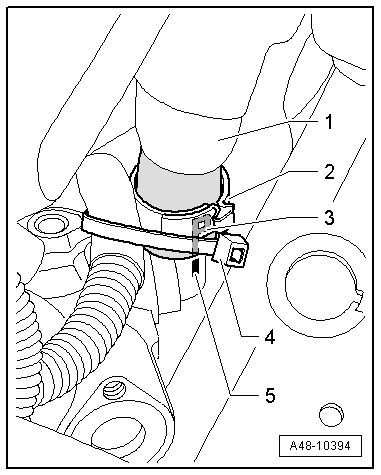 1
2
3
4
5
A48-10394