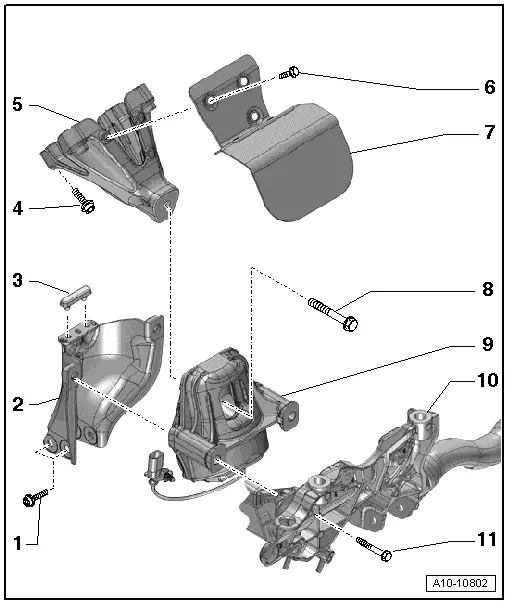 5
6
7
4
3
8
9
10
2
1
11
A10-10802