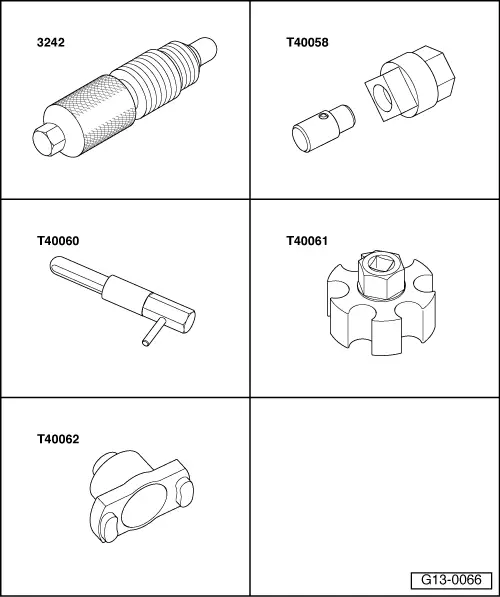 3242

T40058

T40060

T40061

T40062

G13-0066