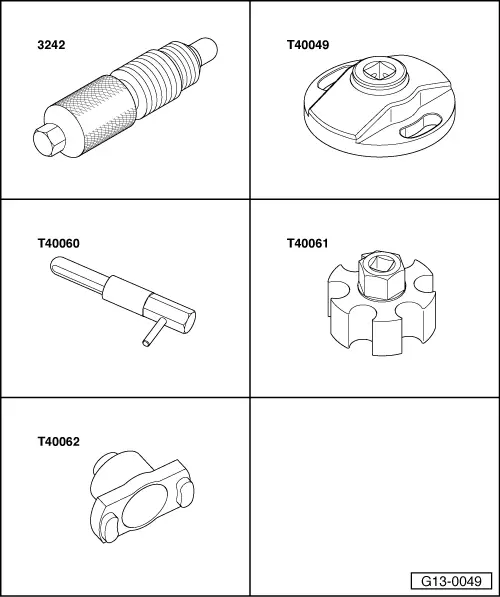 3242

T40049

T40060

T40061

T40062

G13-0049