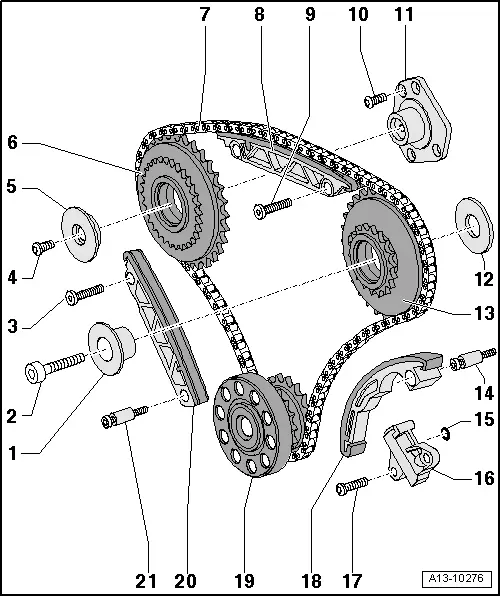 7
8
9
10
11
6
5
4
3
2
1
12
13
14
15
16
21
20
19
18
17
A13-10276