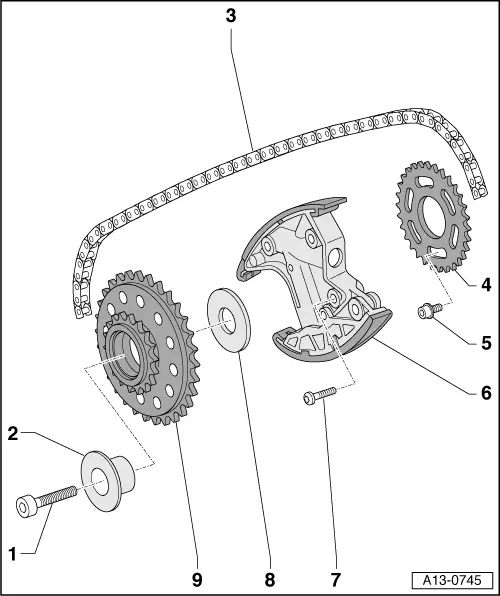 3

4

5

6

2

1

9

8

7

A13-0745