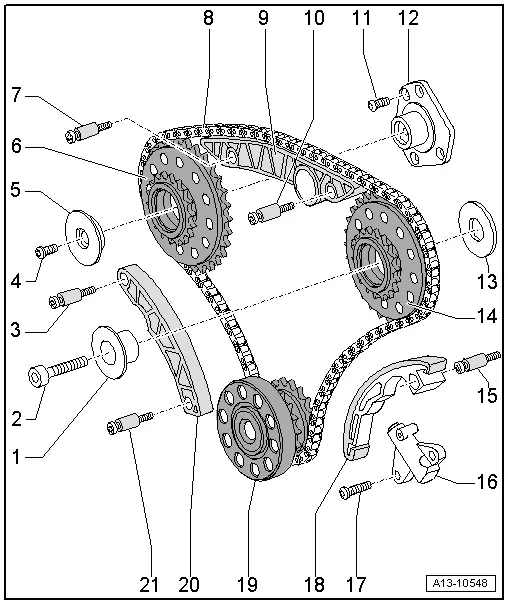 8
9
10
11
12
7
6
5
4
3
2
1
13
14
15
16
21
20
19
18
17
A13-10548