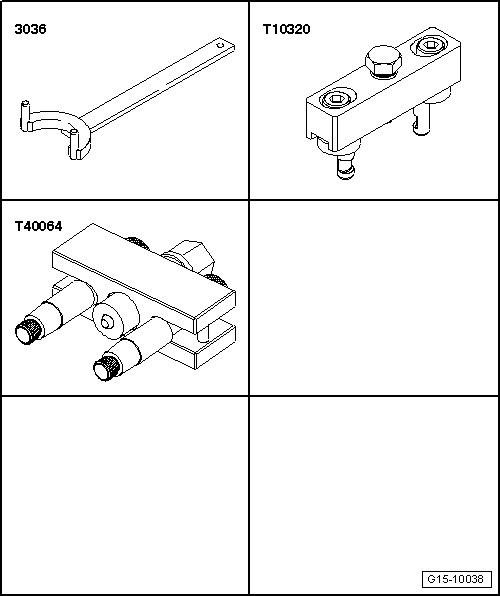 3036

T10320

T40064

G15-10038