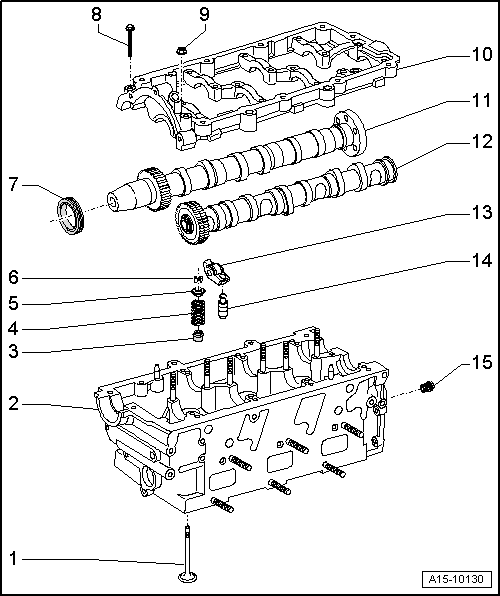 8
9
10
11
12
7
13
14
6
5
4
3
15
2
1
A15-10130