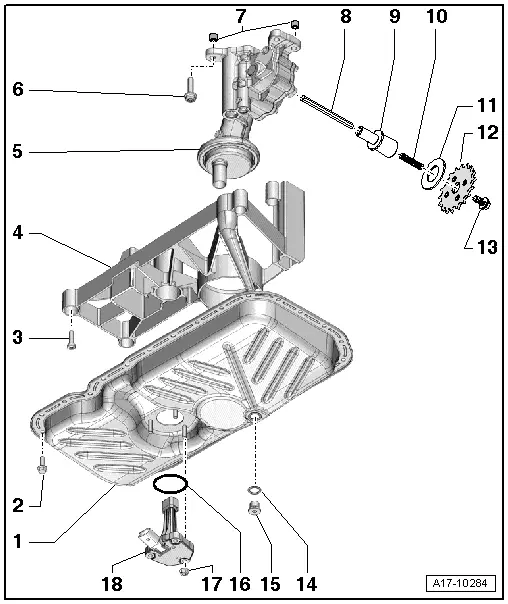 7
8
9
10
6
11
12
5
13
4
3
2
1
18
17
16
15
14
A17-10284