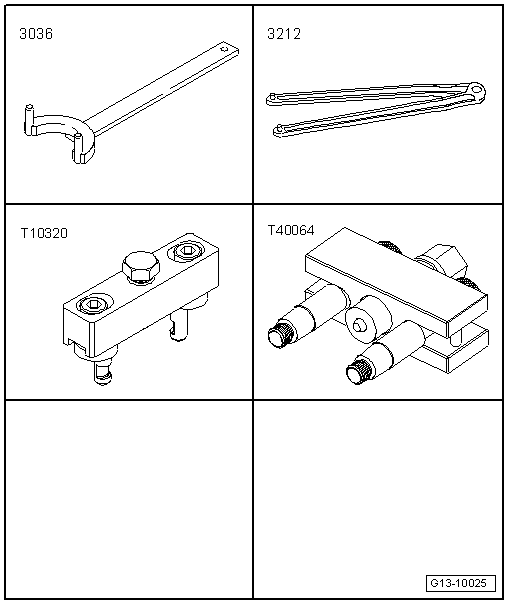 3036

3212

T10320

T40064

G13-10025