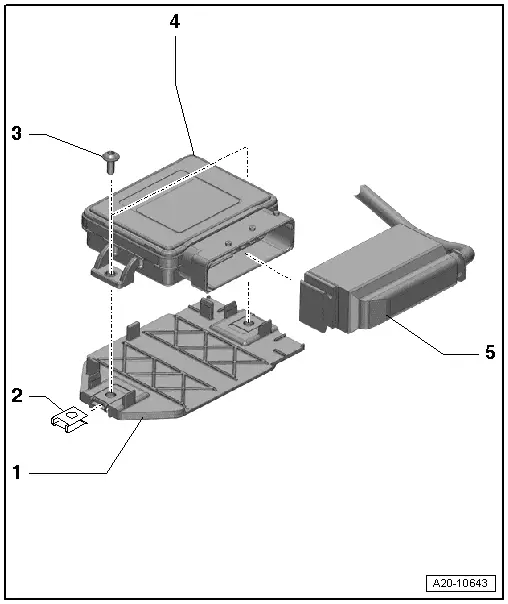 4

3

5

2

1

A20-10643