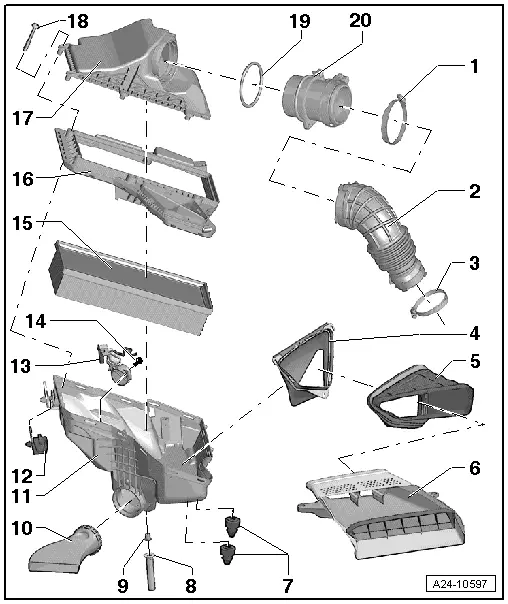 18
19
20
1
17
16
2
15
3
14
4
13
5
12
11
6
10
9
8
7
A24-10597