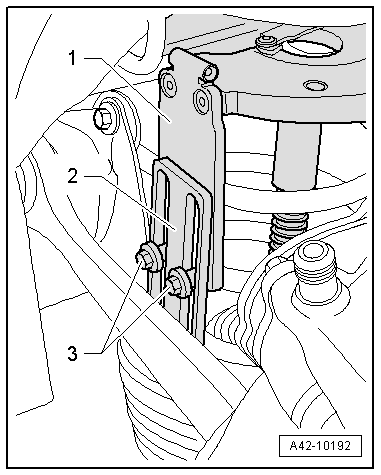 1
2
3
A42-10192