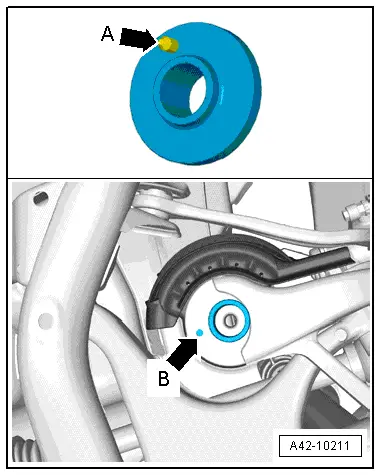 A

B

A42-10211