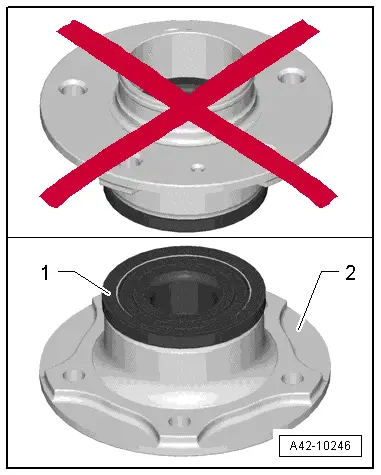 1

2

A42-10246