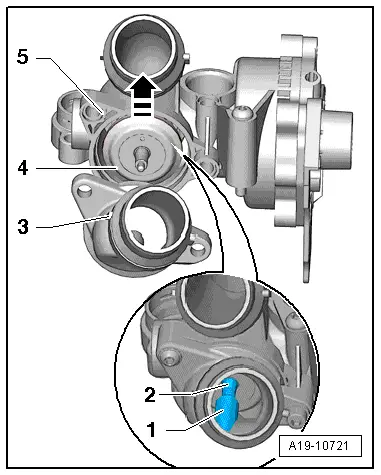 5
4
3
2
1
A19-10721